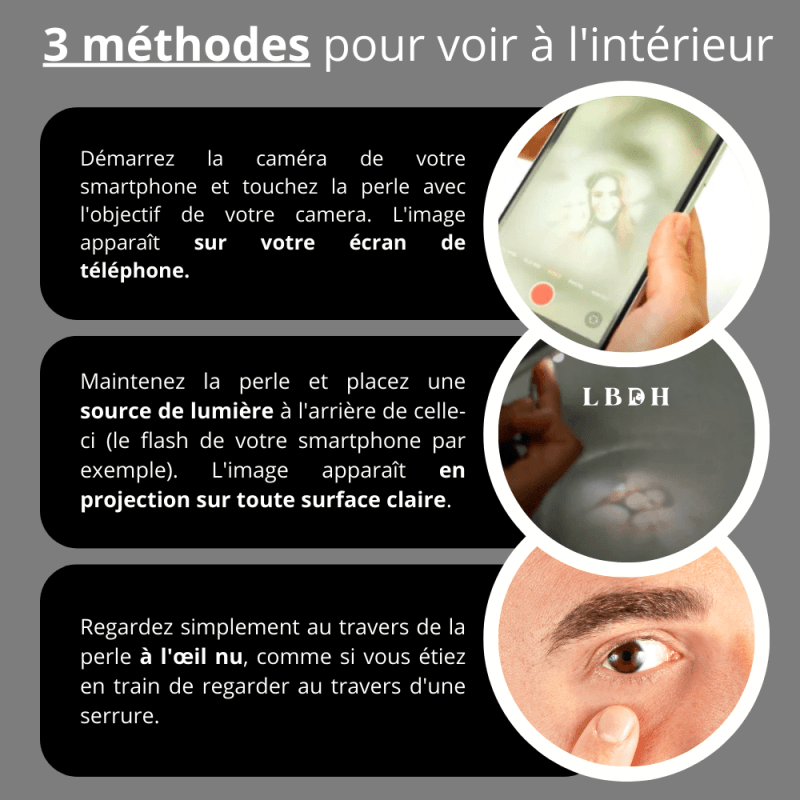 3 méthodes pour voir à l'intérieur

Démarrez la caméra de votre smartphone et touchez la perle avec l'objectif de votre camera. L'image apparaît sur votre écran de téléphone.

Maintenez la perle et placez une source de lumière à l'arrière de celle-ci (le flash de votre smartphone par exemple). L'image apparaît en projection sur toute surface claire.

LBDH

Regardez simplement au travers de la perle à l'œil nu, comme si vous étiez en train de regarder au travers d'une serrure.