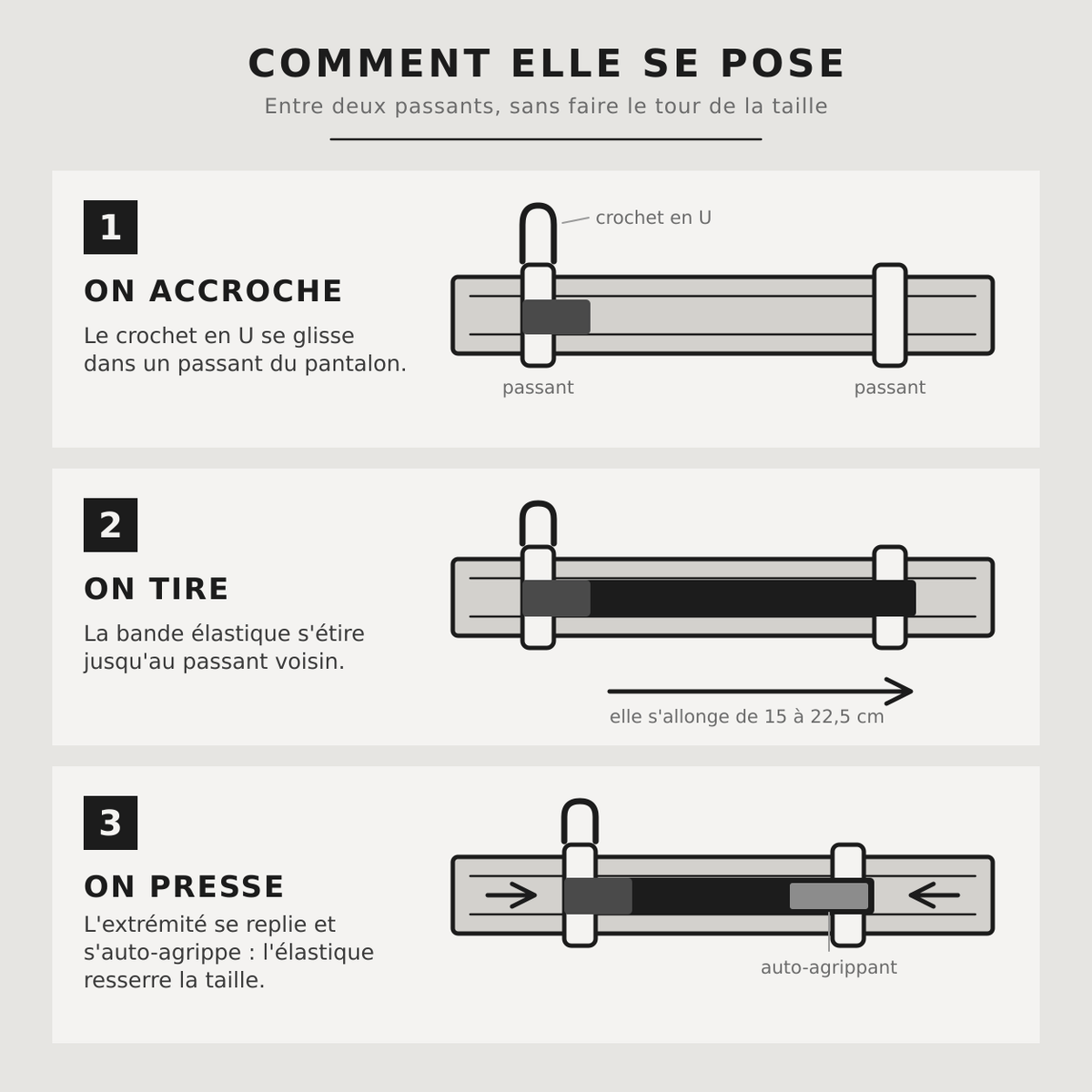 COMMENT ELLE SE POSE

Entre deux passants, sans faire le tour de la taille

1

ON ACCROCHE

Le crochet en U se glisse dans un passant du pantalon.

crochet en U

passant

passant

2

ON TIRE

La bande élastique s'étire jusqu'au passant voisin.

elle s'allonge de 15 à 22,5 cm

3

ON PRESSE

L'extrémité se replie et s'auto-agrippe : l'élastique resserre la taille.

auto-agrippant