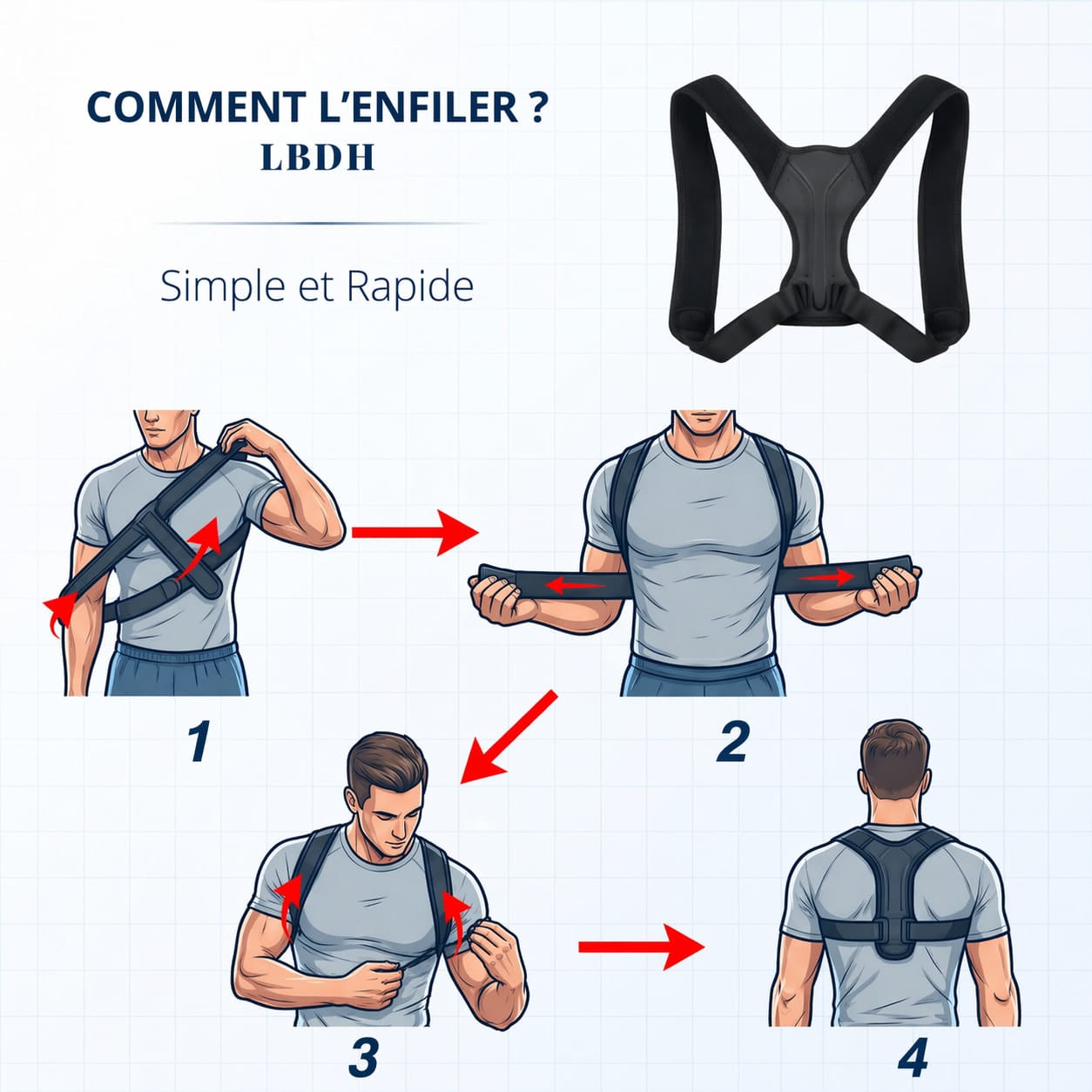 COMMENT L'ENFILER ?
LBDH

Simple et Rapide

1

2

3

4