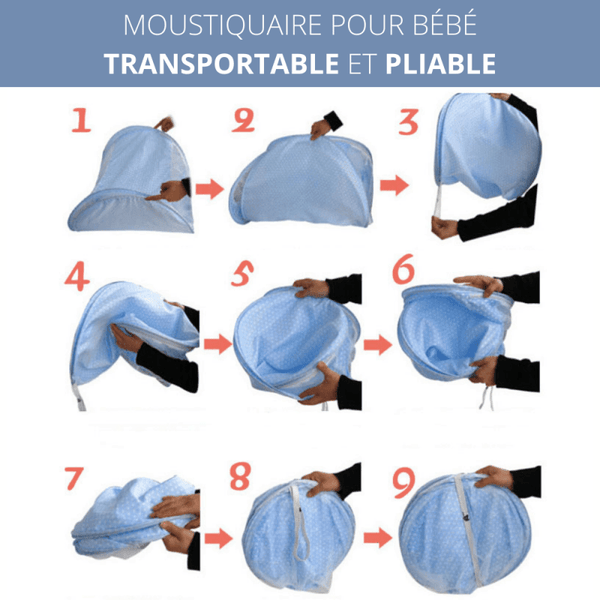 MOUSTIQUAIRE POUR BÉBÉ
TRANSPORTABLE ET PLIABLE

1
2
3
4
5
6
7
8
9