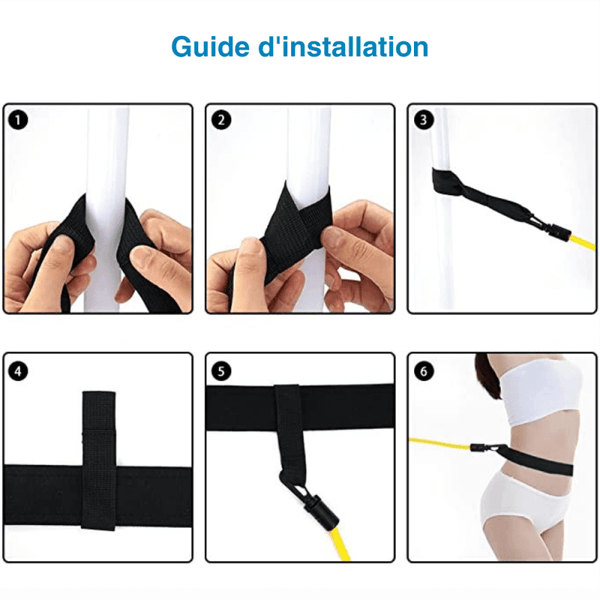 Guide d'installation

1

2

3

4

5

6