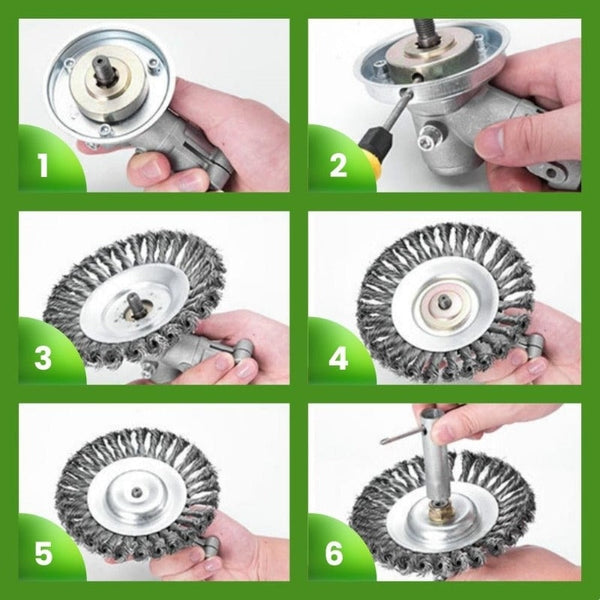 1

2

3

4

5

6